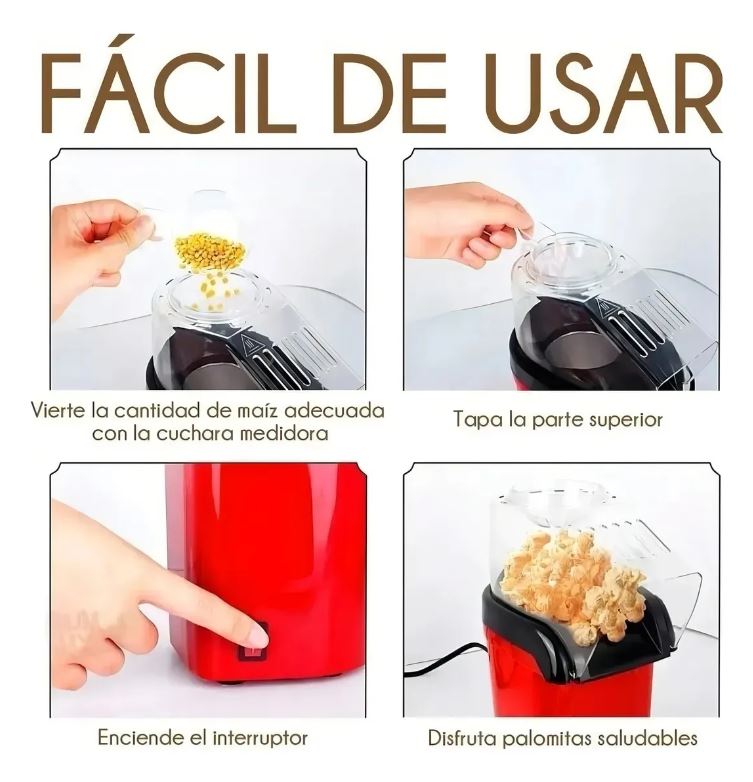 FÁCIL DE USAR

Vierte la cantidad de maíz adecuada con la cuchara medidora

Tapa la parte superior

Enciende el interruptor

Disfruta palomitas saludables