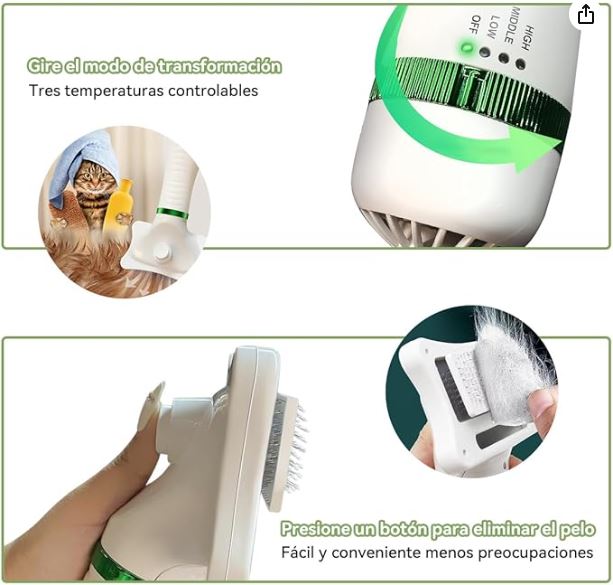 Gire el modo de transformación
Tres temperaturas controlables

HIGH
MIDDLE
LOW
OFF

Presione un botón para eliminar el pelo
Fácil y conveniente menos preocupaciones