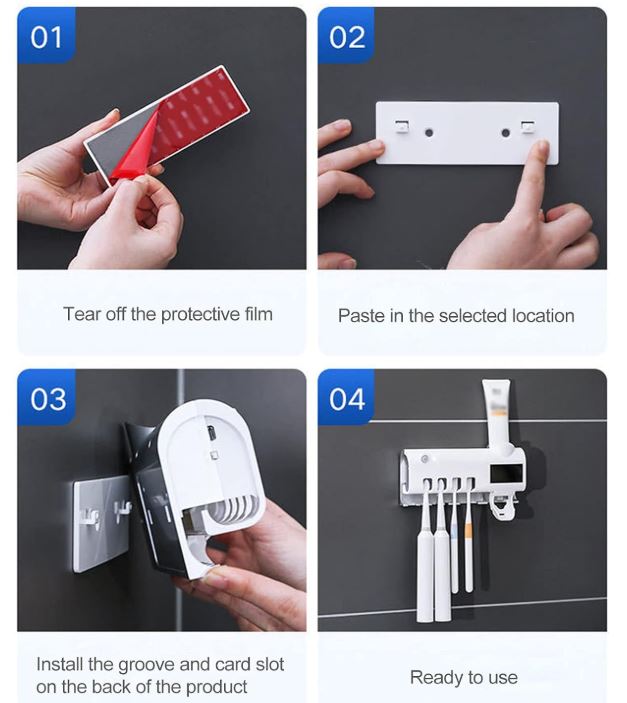 01

Tear off the protective film

02

Paste in the selected location

03

Install the groove and card slot on the back of the product

04

Ready to use