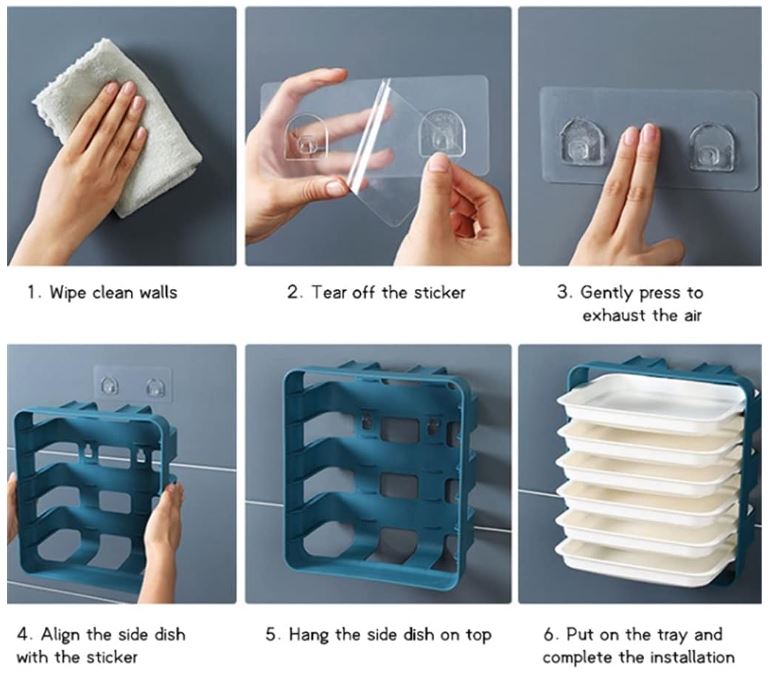 1. Wipe clean walls

2. Tear off the sticker

3. Gently press to exhaust the air

4. Align the side dish with the sticker

5. Hang the side dish on top

6. Put on the tray and complete the installation