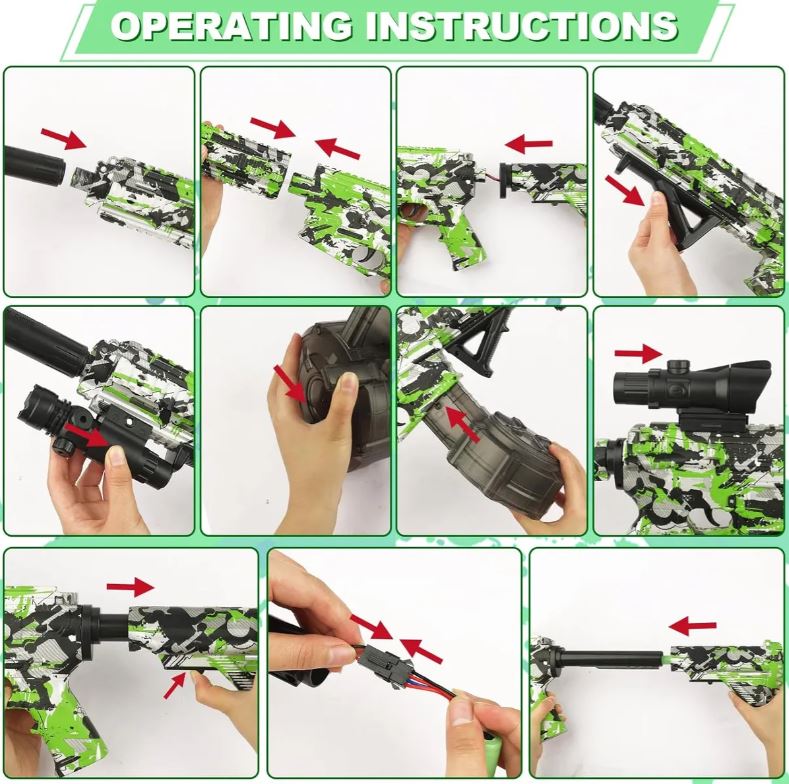 OPERATING INSTRUCTIONS