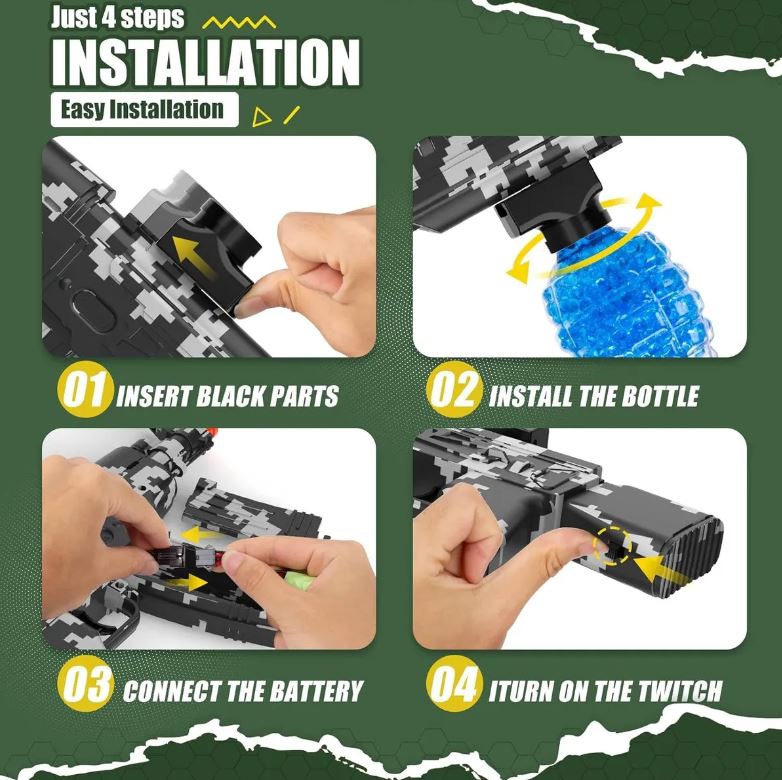 Just 4 steps

INSTALLATION

Easy Installation

01 INSERT BLACK PARTS

02 INSTALL THE BOTTLE

03 CONNECT THE BATTERY

04 ITURN ON THE TWITCH