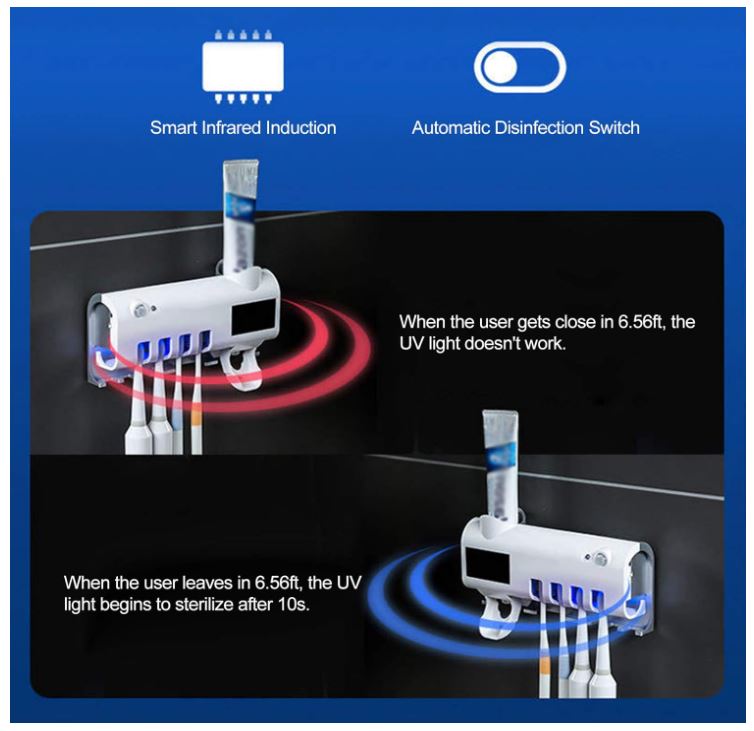 Smart Infrared Induction

Automatic Disinfection Switch

When the user gets close in 6.56ft, the UV light doesn't work.

When the user leaves in 6.56ft, the UV light begins to sterilize after 10s.