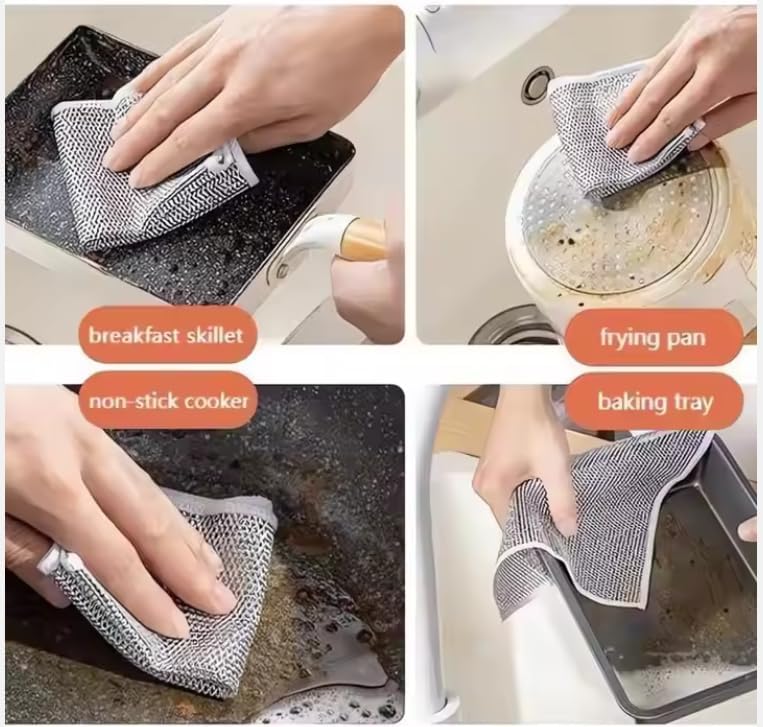 breakfast skillet

frying pan

non-stick cooker

baking tray