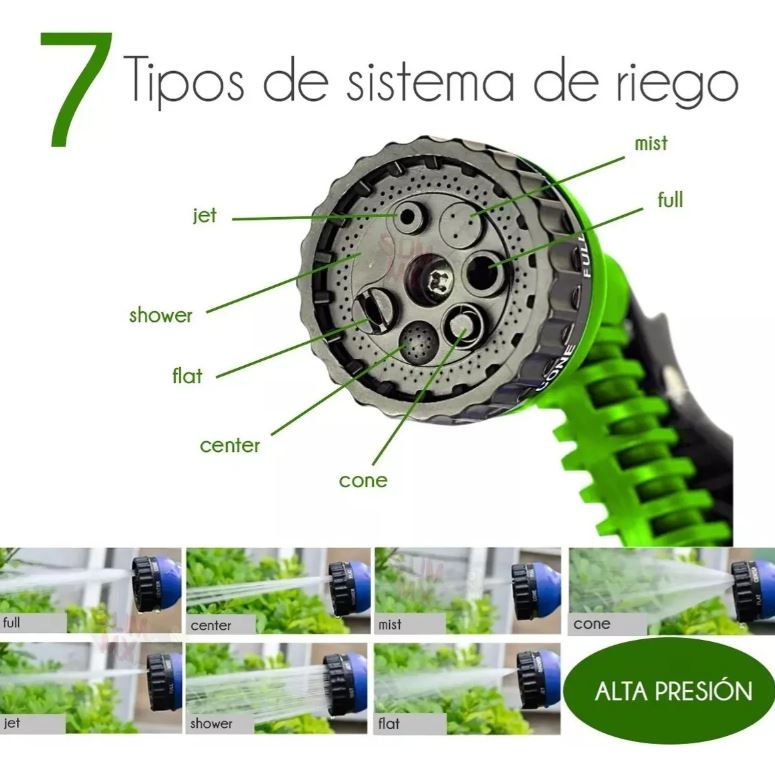 7 Tipos de sistema de riego

mist

full

jet

shower

flat

center

cone

FULL

CONE

full

center

mist

cone

jet

shower

flat

ALTA PRESIÓN