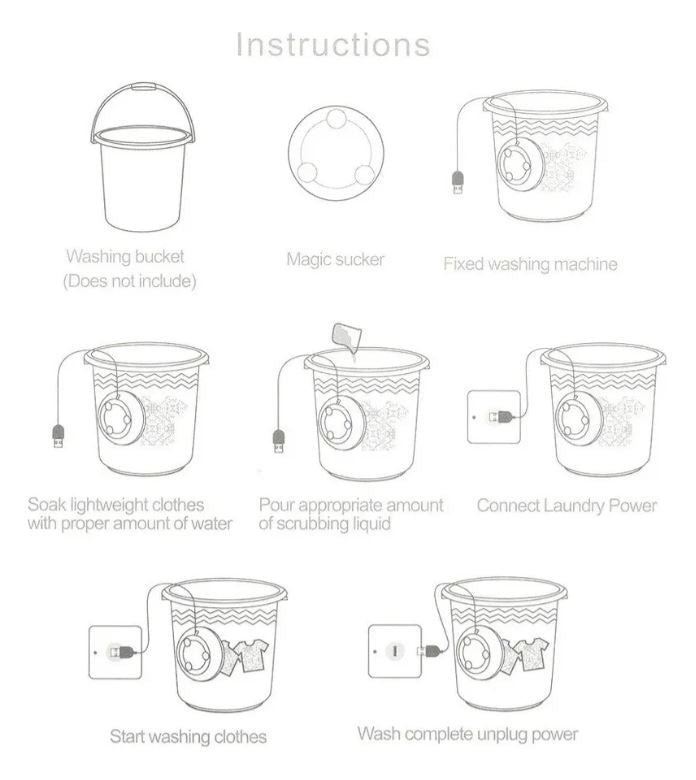 Instructions

Washing bucket
(Does not include)

Magic sucker

Fixed washing machine

Soak lightweight clothes with proper amount of water

Pour appropriate amount of scrubbing liquid

Connect Laundry Power

Start washing clothes

Wash complete unplug power