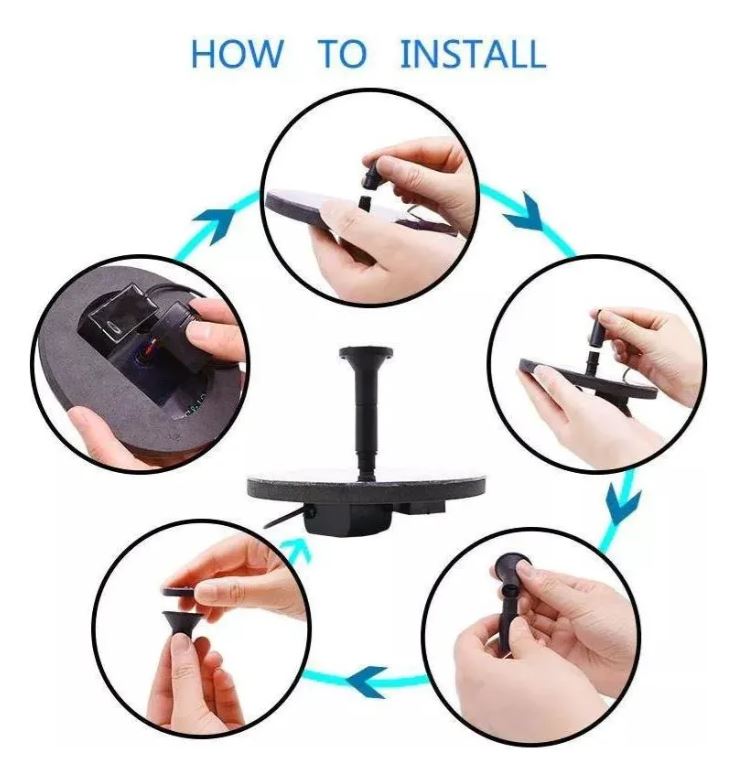 HOW TO INSTALL