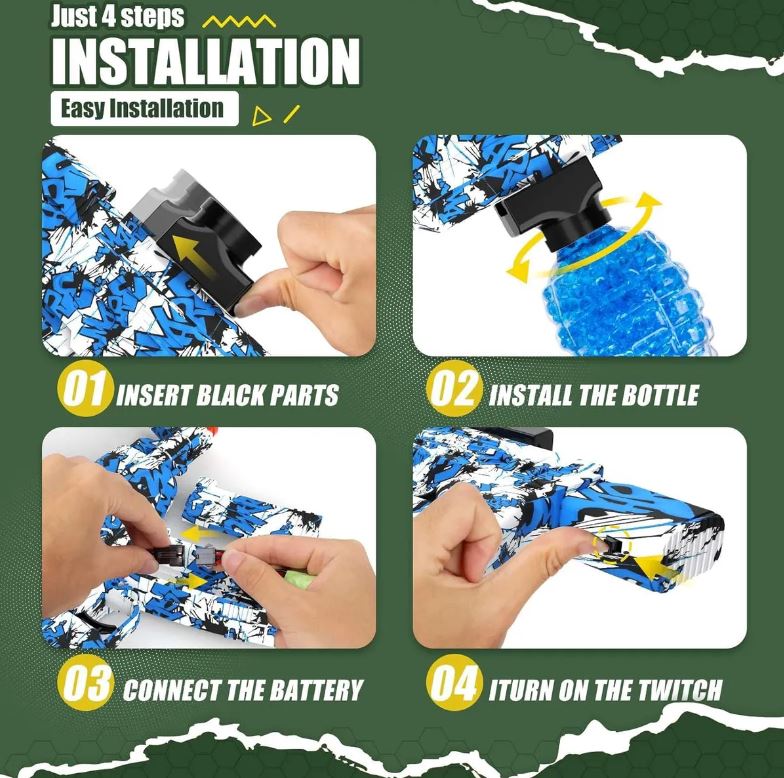 Just 4 steps
INSTALLATION
Easy Installation

01 INSERT BLACK PARTS

02 INSTALL THE BOTTLE

03 CONNECT THE BATTERY

04 ITURN ON THE TWITCH