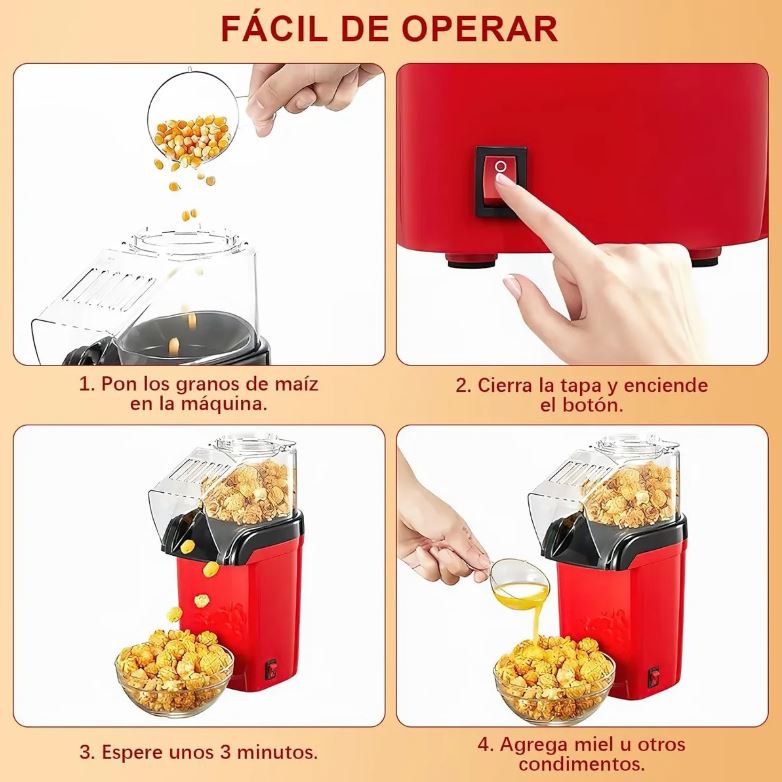 FÁCIL DE OPERAR

1. Pon los granos de maíz en la máquina.

2. Cierra la tapa y enciende el botón.

3. Espere unos 3 minutos.

4. Agrega miel u otros condimentos.