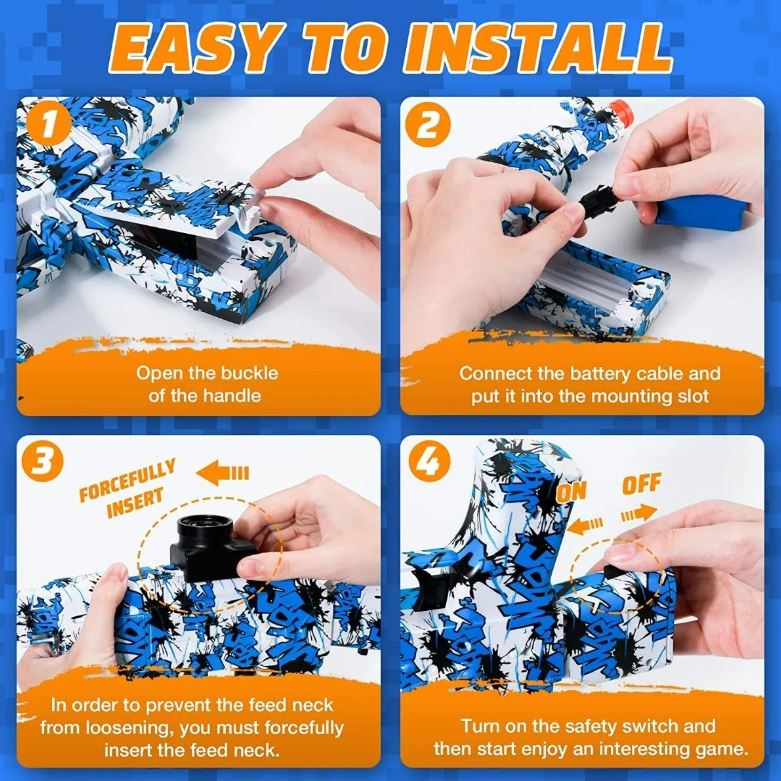 EASY TO INSTALL

1

Open the buckle of the handle

2

Connect the battery cable and put it into the mounting slot

3

FORCEFULLY INSERT

In order to prevent the feed neck from loosening, you must forcefully insert the feed neck.

4

ON

OFF

Turn on the safety switch and then start enjoy an interesting game.