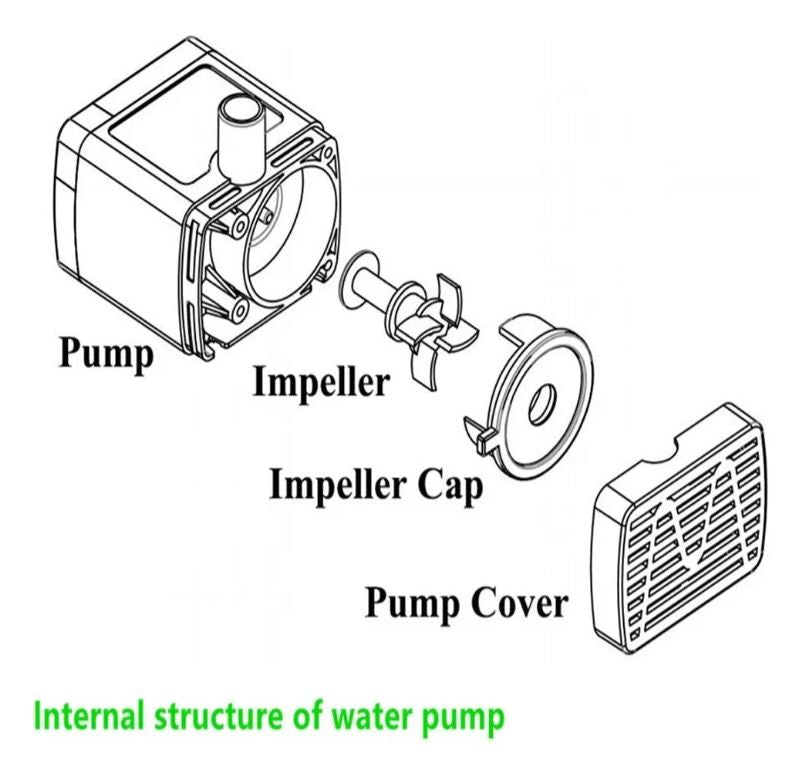 Pump

Impeller

Impeller Cap

Pump Cover

Internal structure of water pump