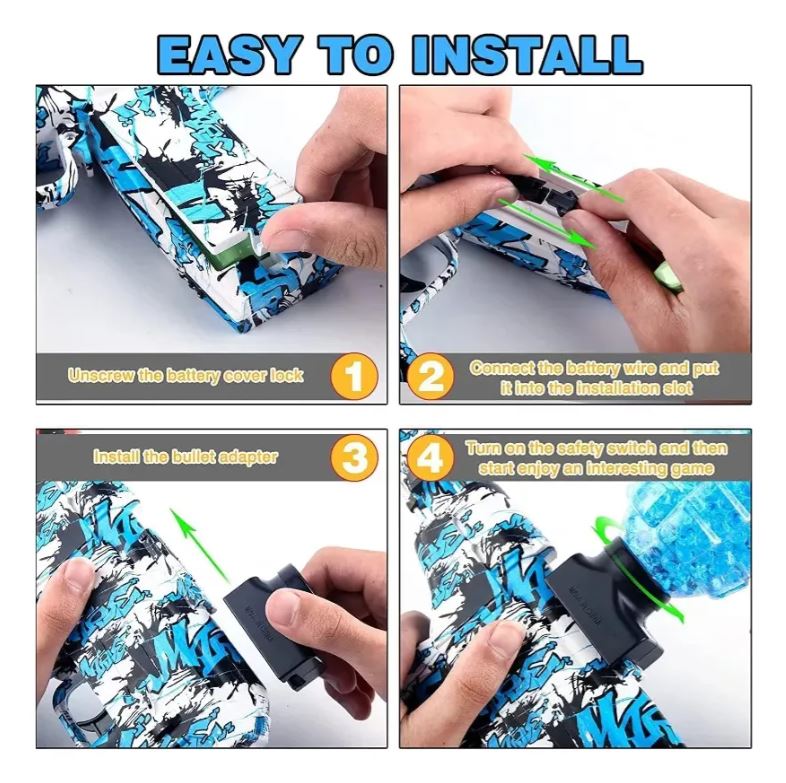 EASY TO INSTALL

Unscrew the battery cover lock 1

2 Connect the battery wire and put it into the installation slot

Install the bullet adapter 3

4 Turn on the safety switch and then start enjoy an interesting game