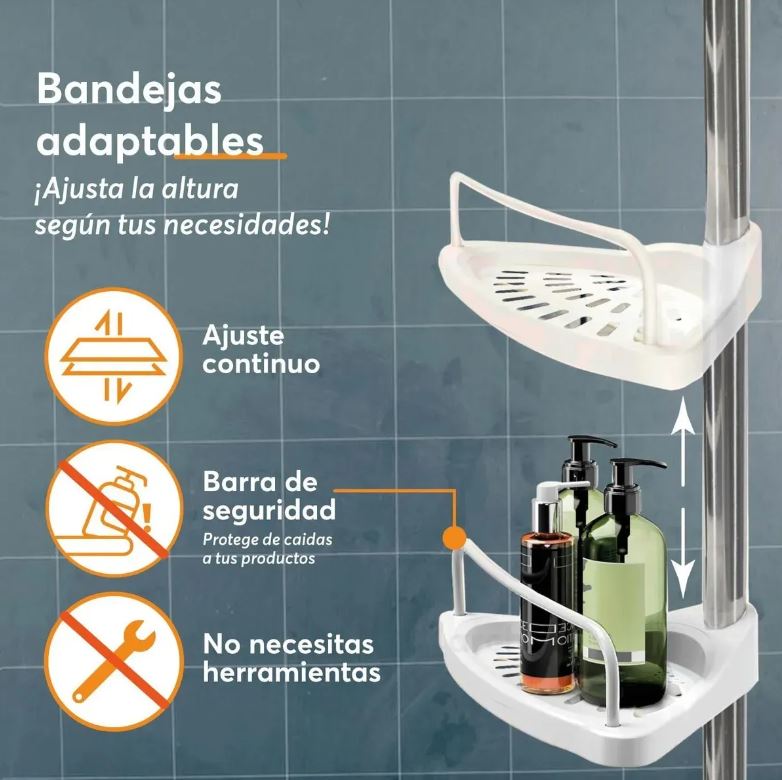 Bandejas adaptables
¡Ajusta la altura según tus necesidades!

Ajuste continuo

Barra de seguridad
Protege de caidas a tus productos

No necesitas herramientas