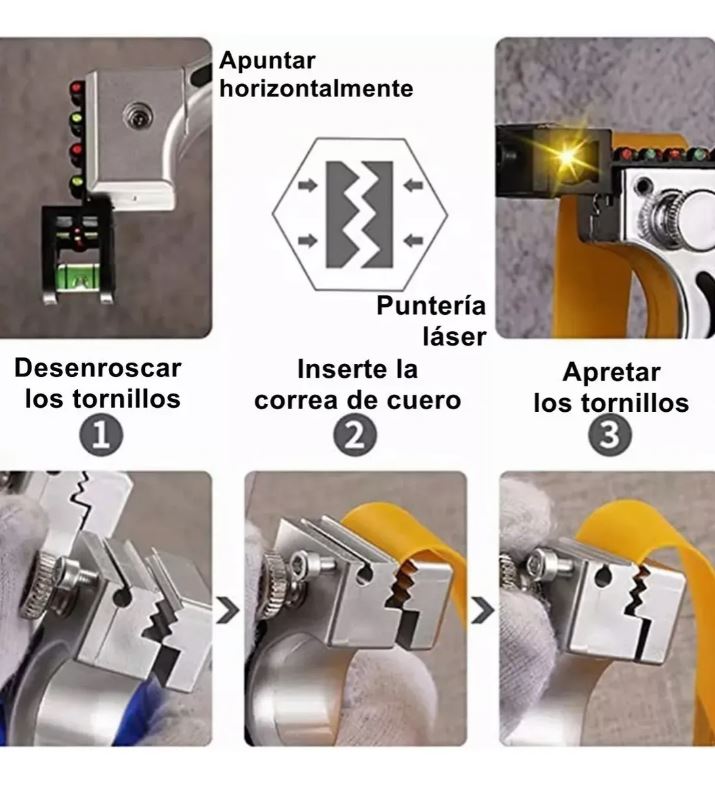 Apuntar horizontalmente

Puntería láser

Desenroscar los tornillos
1

Inserte la correa de cuero
2

Apretar los tornillos
3