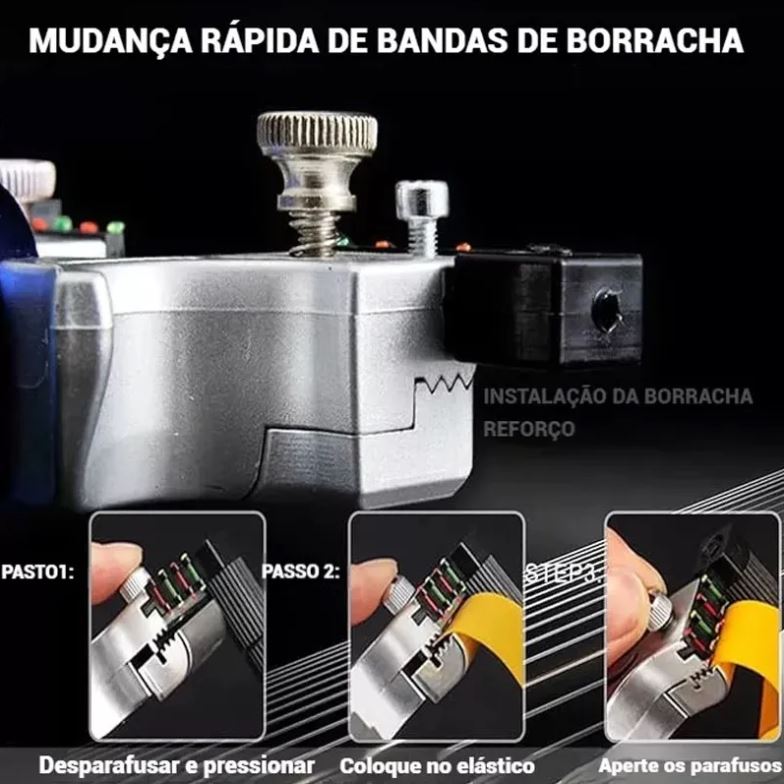 MUDANÇA RÁPIDA DE BANDAS DE BORRACHA

INSTALAÇÃO DA BORRACHA REFORÇO

PASTO1:

PASSO 2:

STEP3:

Desparafusar e pressionar

Coloque no elástico

Aperte os parafusos