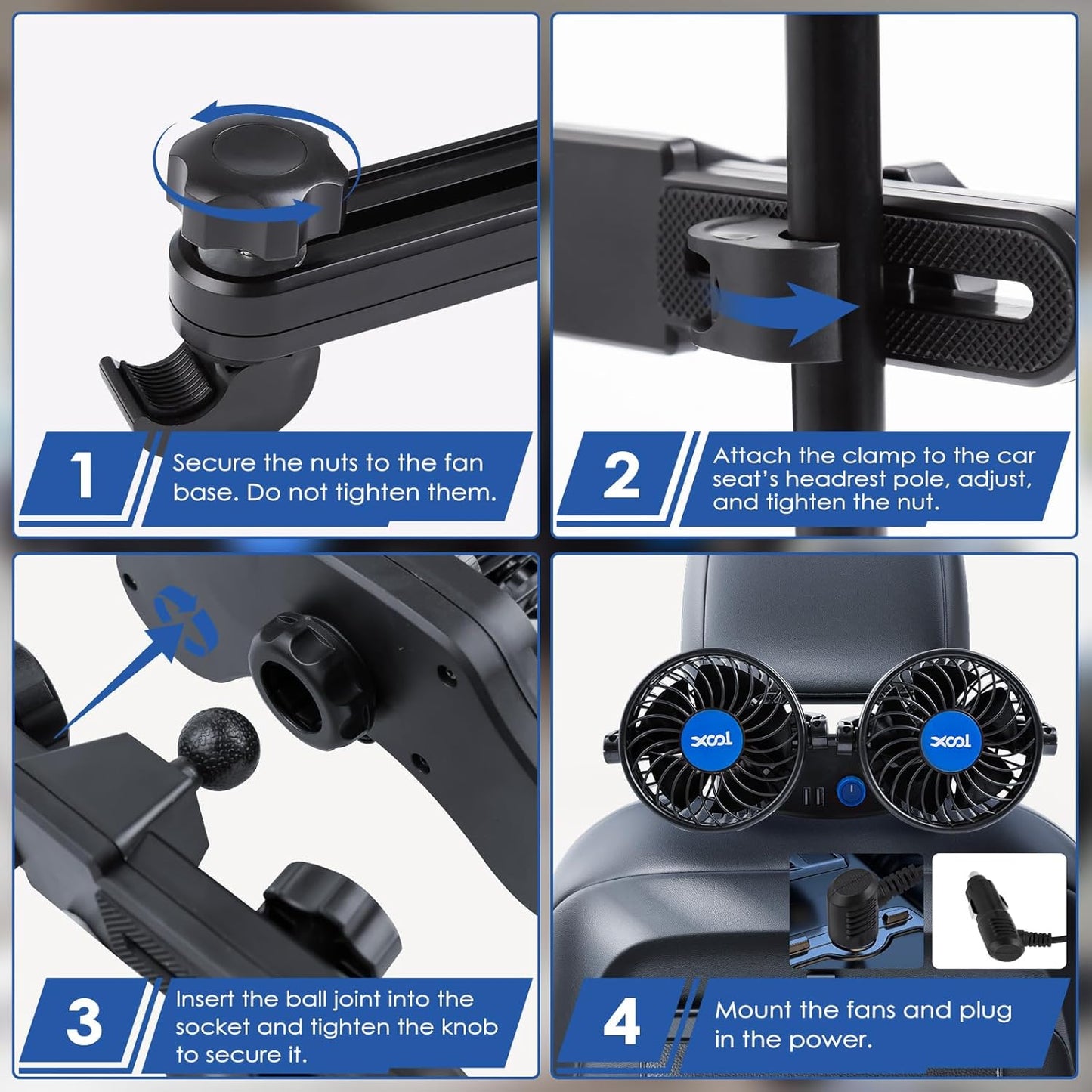 1
Secure the nuts to the fan base. Do not tighten them.

2
Attach the clamp to the car seat's headrest pole, adjust, and tighten the nut.

3
Insert the ball joint into the socket and tighten the knob to secure it.

xcool
xcool

4
Mount the fans and plug in the power.