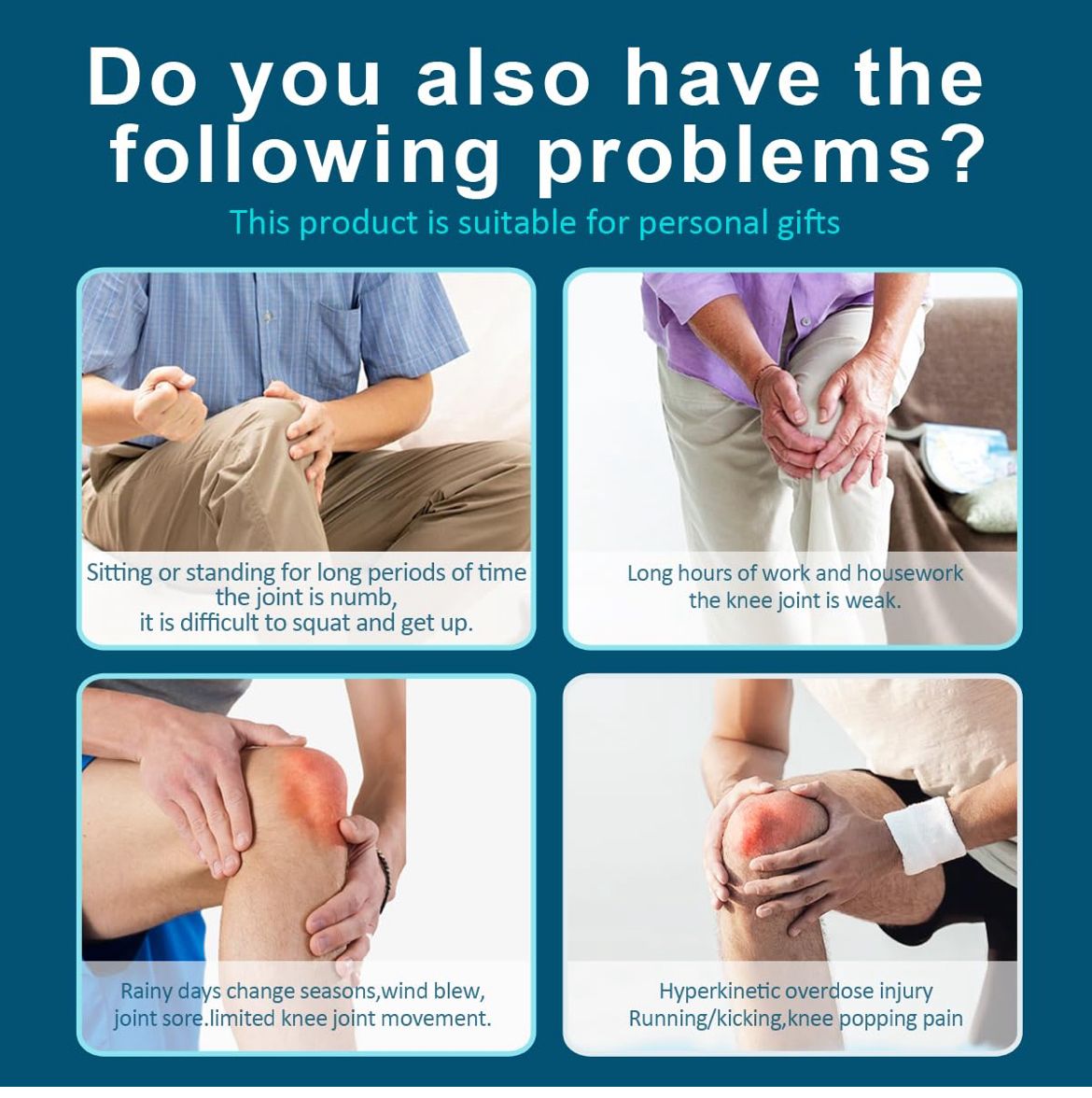 Do you also have the following problems?

This product is suitable for personal gifts

Sitting or standing for long periods of time the joint is numb, it is difficult to squat and get up.

Long hours of work and housework the knee joint is weak.

Rainy days change seasons,wind blew, joint sore.limited knee joint movement.

Hyperkinetic overdose injury Running/kicking,knee popping pain