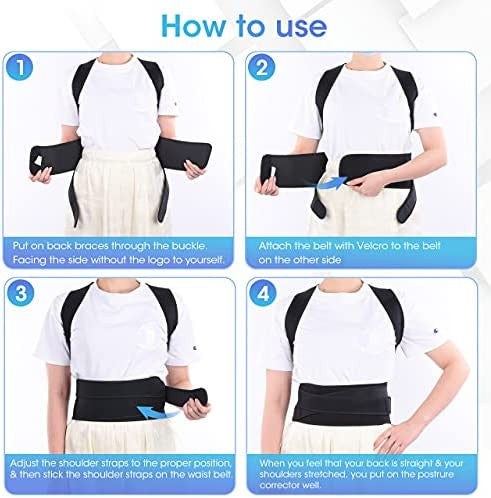 How to use

1

Put on back braces through the buckle. Facing the side without the logo to yourself.

2

Attach the belt with Velcro to the belt on the other side

3

Adjust the shoulder straps to the proper position, & then stick the shoulder straps on the waist belt

4

When you feel that your back is straight & your shoulders stretched, you put on the posture corrector well.